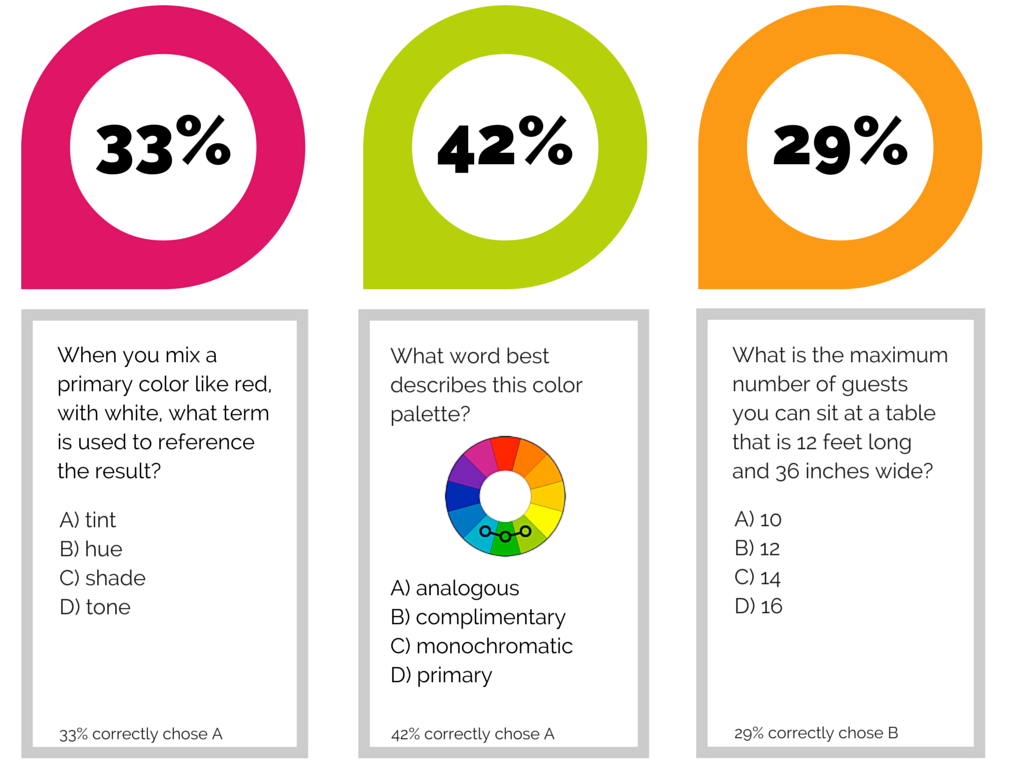 33%

When you mix a primary color like red, with white, what term is used to reference the result?

A) tint
B) hue
C) shade
D) tone

33% correctly chose A

42%

What word best describes this color palette?

A) analogous
B) complimentary
C) monochromatic
D) primary

42% correctly chose A

29%

What is the maximum number of guests you can sit at a table that is 12 feet long and 36 inches wide?

A) 10
B) 12
C) 14
D) 16

29% correctly chose B